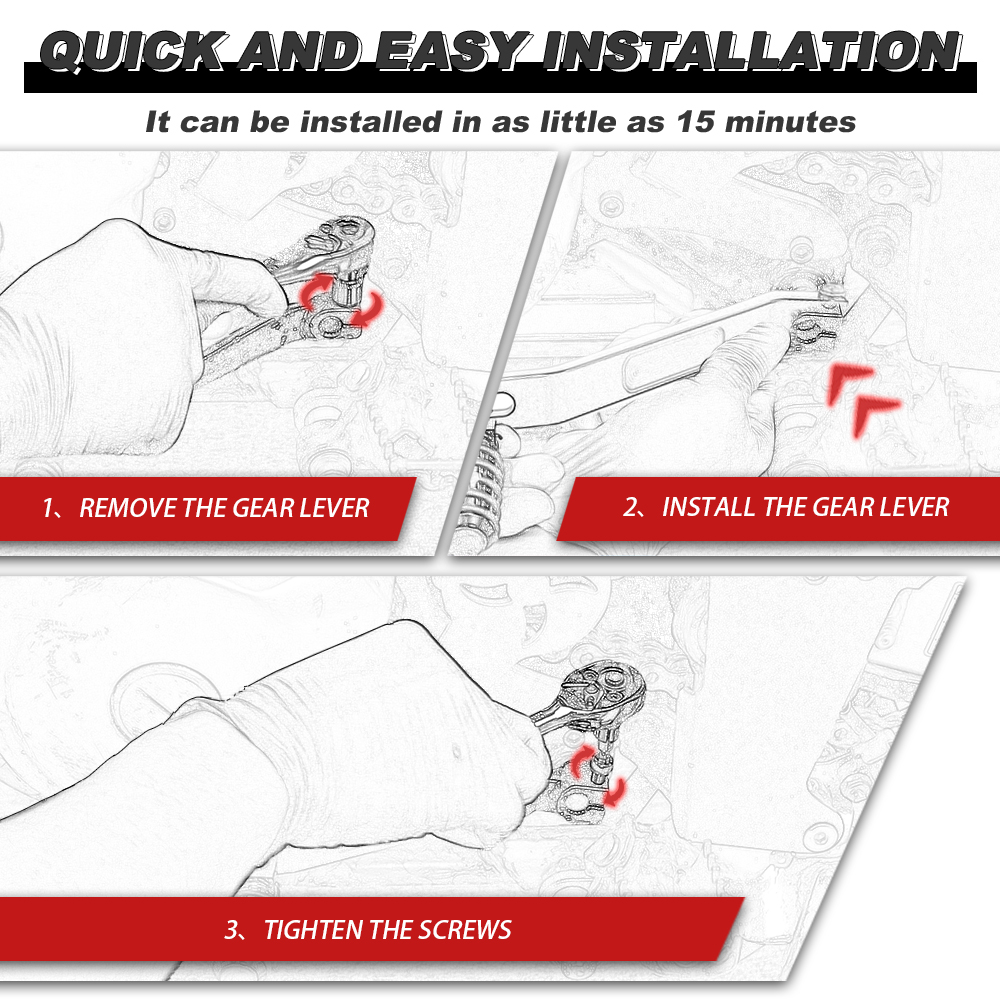 QUICK AND EASY INSTALLATION

It can be installed in as little as 15 minutes

1、REMOVE THE GEAR LEVER

2、INSTALL THE GEAR LEVER

3、TIGHTEN THE SCREWS